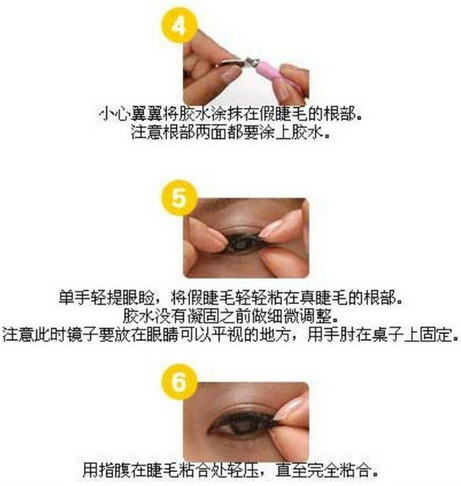 4

小心翼翼将胶水涂抹在假睫毛的根部。
注意根部两面都要涂上胶水。

5

单手轻提眼睑，将假睫毛轻轻粘在真睫毛的根部。
胶水没有凝固之前做细微调整。
注意此时镜子要放在眼睛可以平视的地方，用手肘在桌子上固定。

6

用指腹在睫毛粘合处轻压，直至完全粘合。