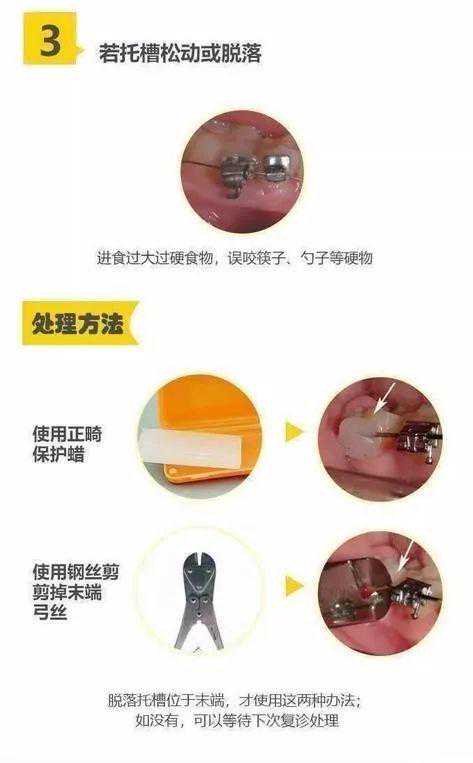 3 若托槽松动或脱落

进食过大过硬食物，误咬筷子、勺子等硬物

处理方法

使用正畸保护蜡

使用钢丝剪剪掉末端弓丝

脱落托槽位于末端，才使用这两种办法；如没有，可以等待下次复诊处理